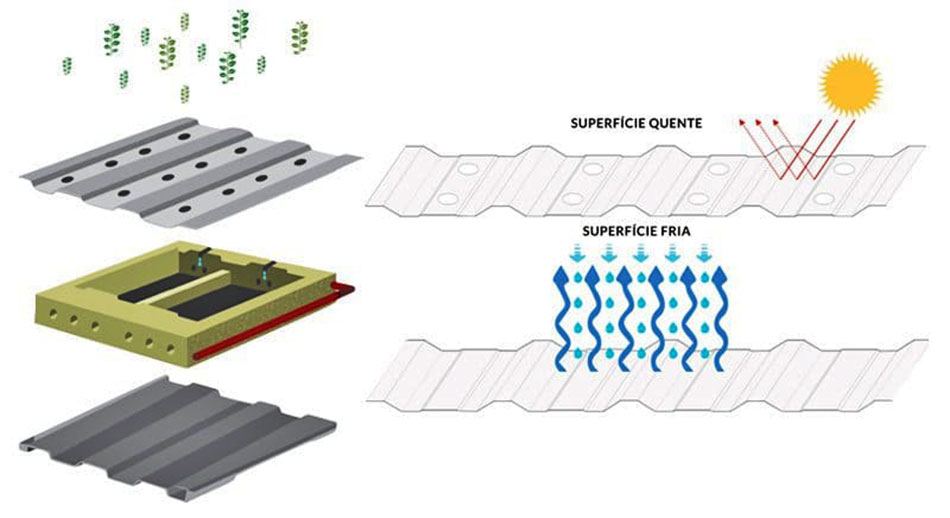 SUPERFÍCIE QUENTE

SUPERFÍCIE FRIA